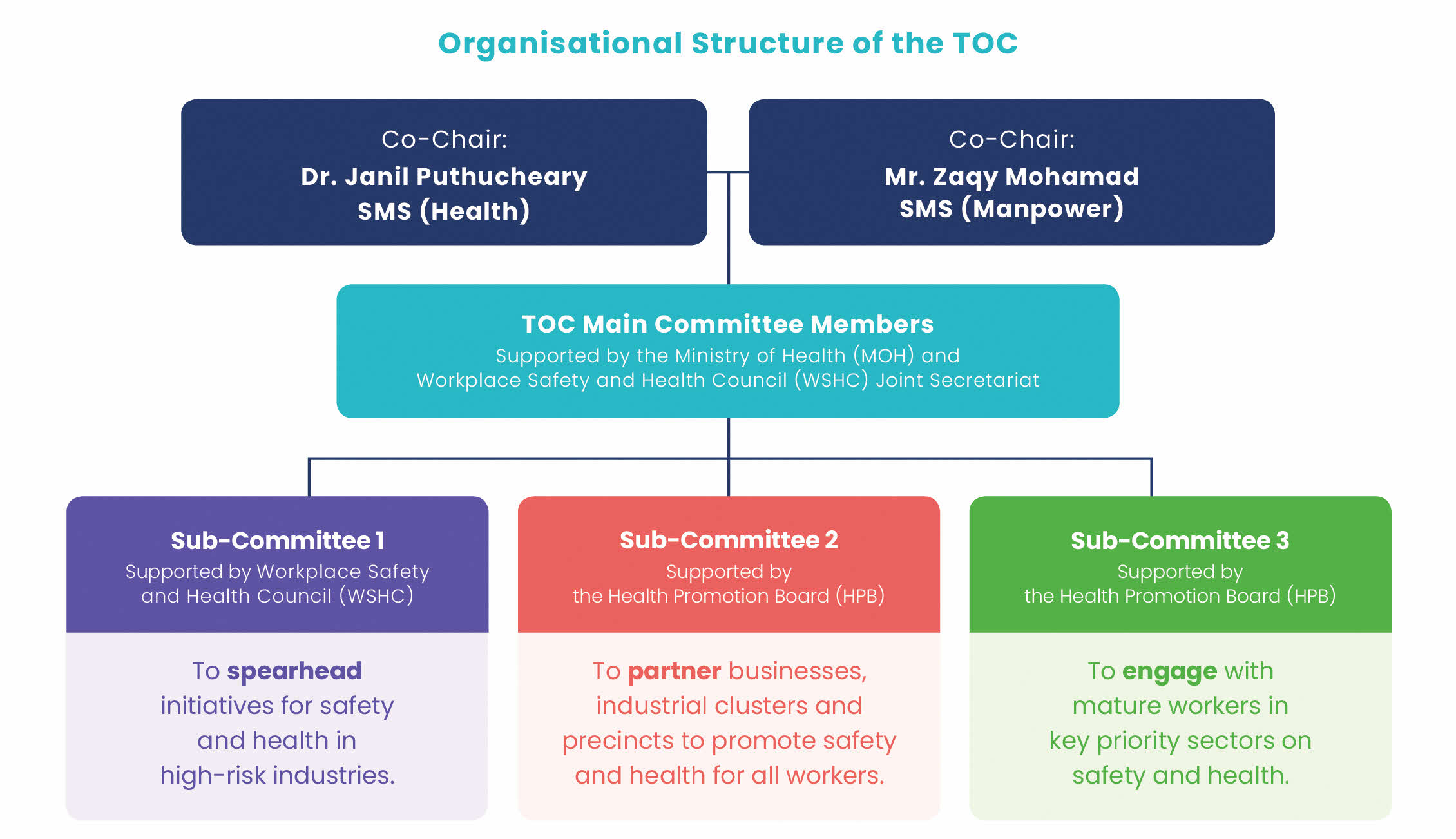 Organisational Structure of the TOC

Co-Chair:
Dr. Janil Puthucheary
SMS (Health)

Co-Chair:
Mr. Zaqy Mohamad
SMS (Manpower)

TOC Main Committee Members
Supported by the Ministry of Health (MOH) and Workplace Safety and Health Council (WSHC) Joint Secretariat

Sub-Committee 1
Supported by Workplace Safety and Health Council (WSHC)

To spearhead initiatives for safety and health in high-risk industries.

Sub-Committee 2
Supported by the Health Promotion Board (HPB)

To partner businesses, industrial clusters and precincts to promote safety and health for all workers.

Sub-Committee 3
Supported by the Health Promotion Board (HPB)

To engage with mature workers in key priority sectors on safety and health.